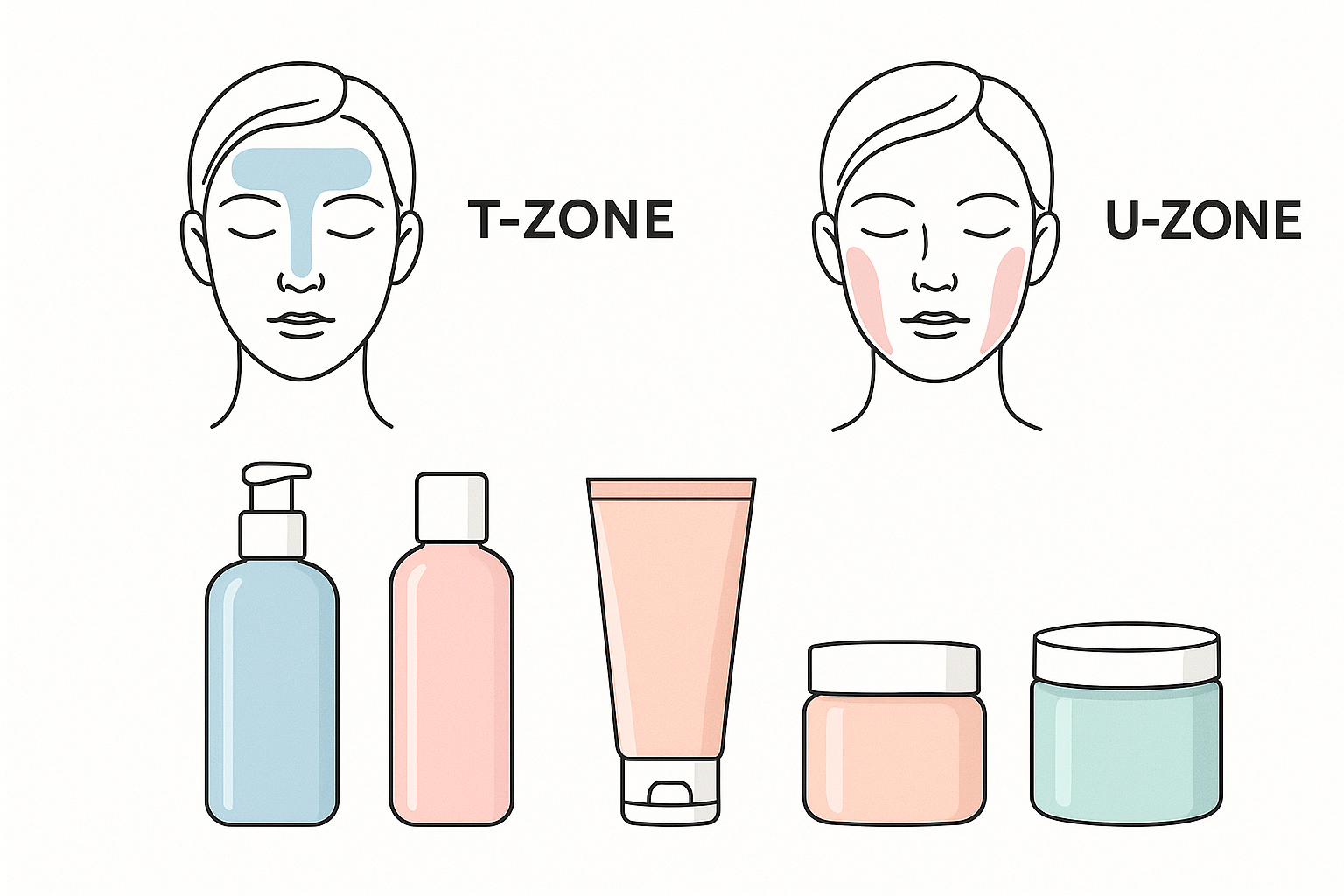 T-ZONE

U-ZONE